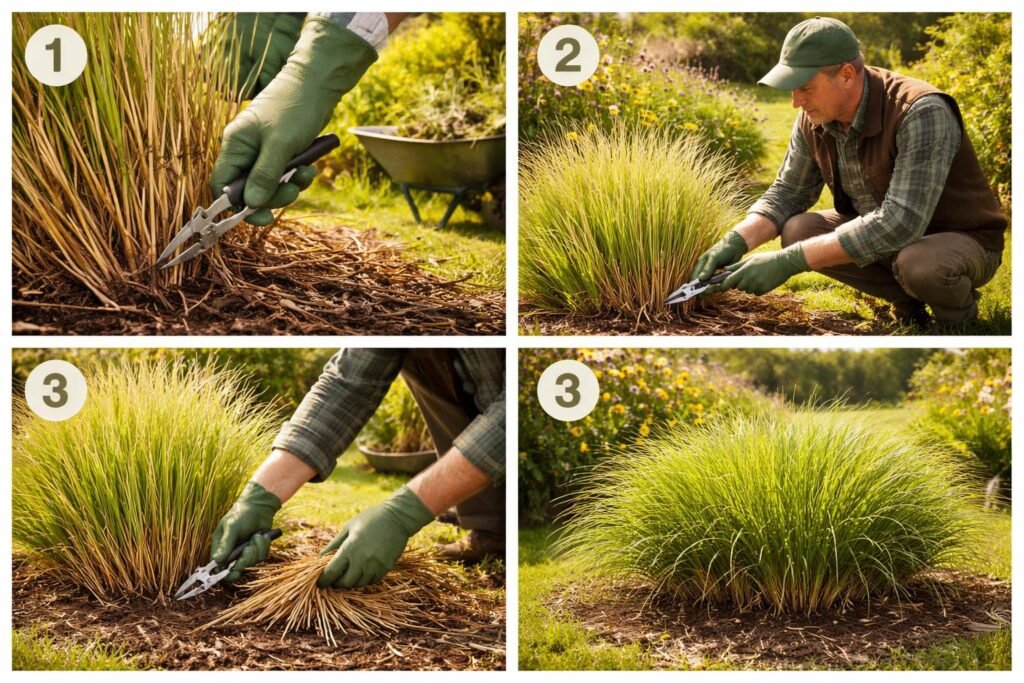 1

2

3

3